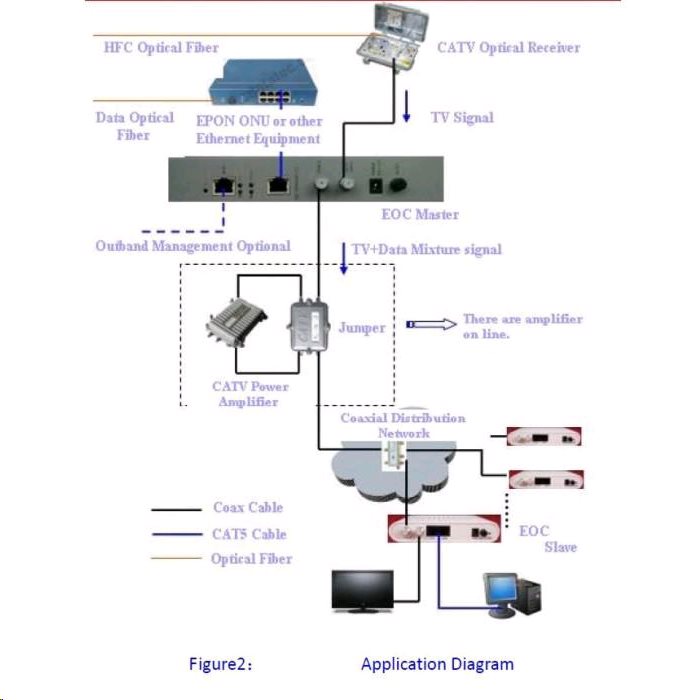 HFC Optical Fiber

CATV Optical Receiver

Data Optical Fiber

EPON ONU or other Ethernet Equipment

TV Signal

EOC Master

Outband Management Optional

TV+Data Mixture signal

Jumper

There are amplifier on line.

CATV Power Amplifier

Coaxial Distribution Network

Coax Cable

CAT5 Cable

Optical Fiber

EOC Slave

Figure2:　　　　Application Diagram