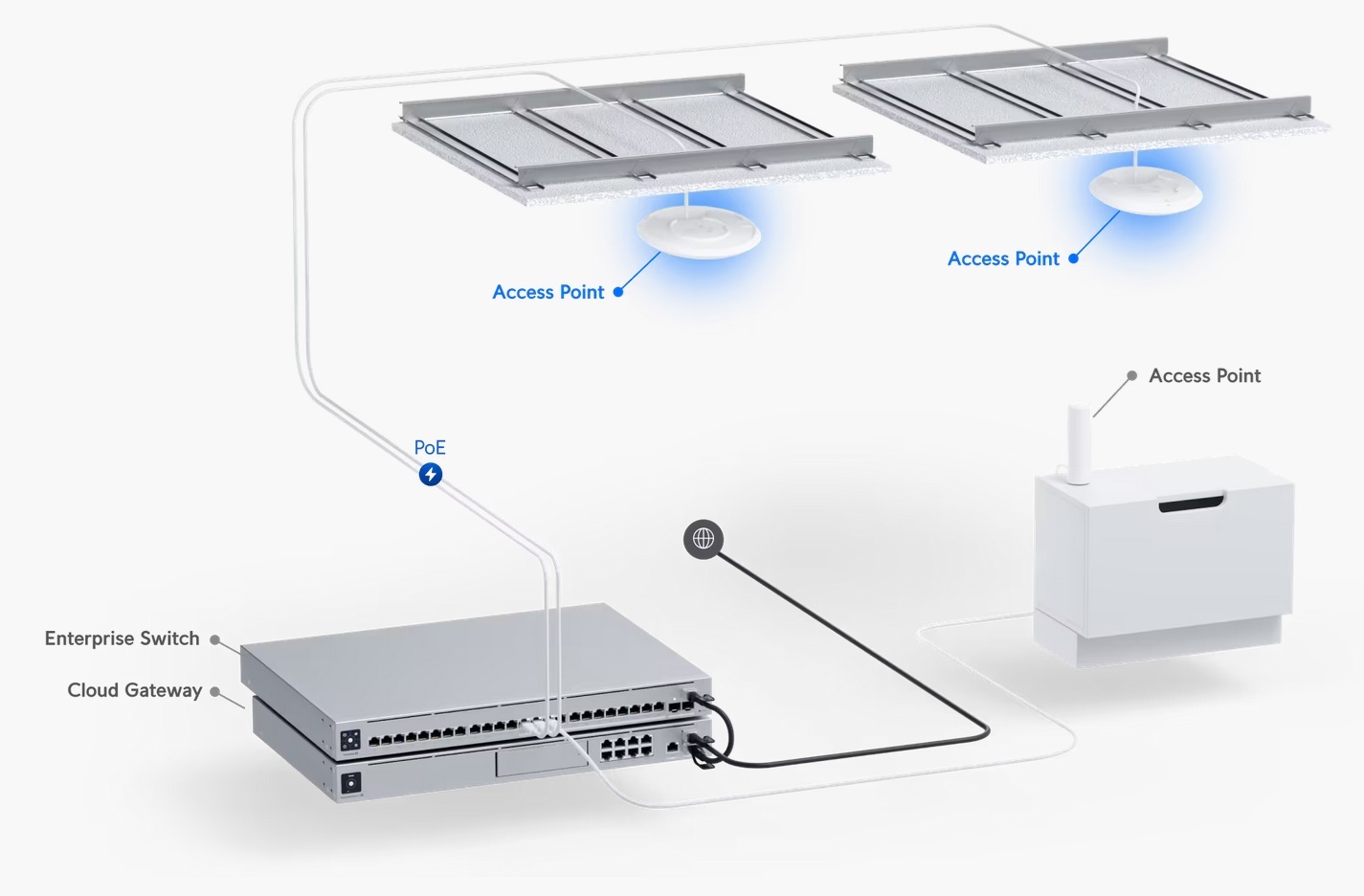 Access Point

Access Point

Access Point

PoE

Enterprise Switch

Cloud Gateway