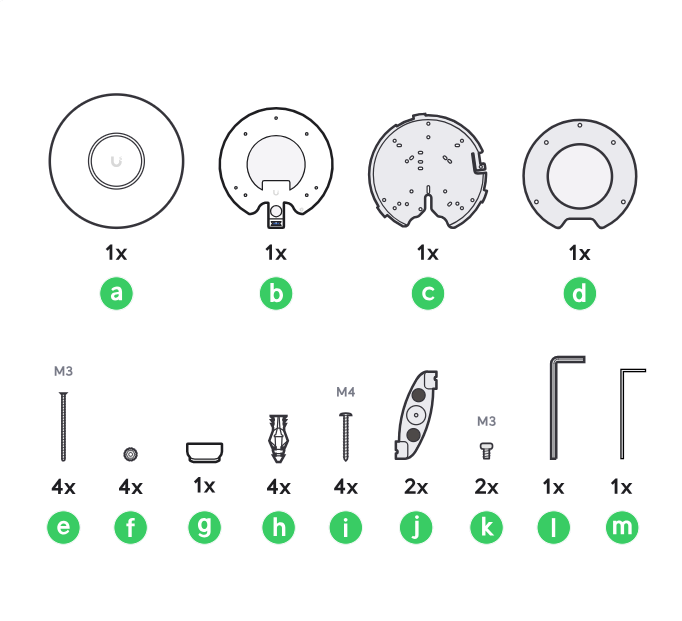 1x
a

1x
b

1x
c

1x
d

M3
4x
e

4x
f

1x
g

4x
h

M4
4x
i

2x
j

M3
2x
k

1x
l

1x
m