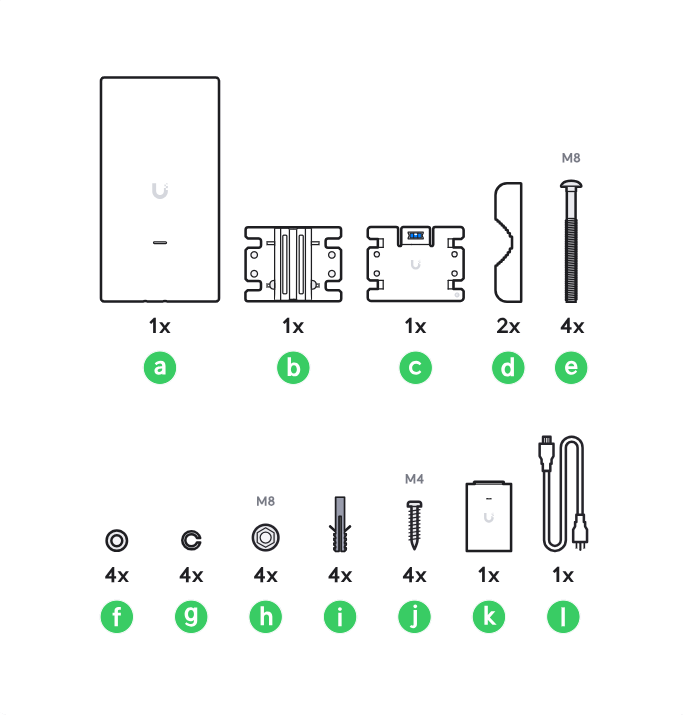 M8

1x 1x 1x 2x 4x

a b c d e

M8 M4

4x 4x 4x 4x 4x 1x 1x

f g h i j k l