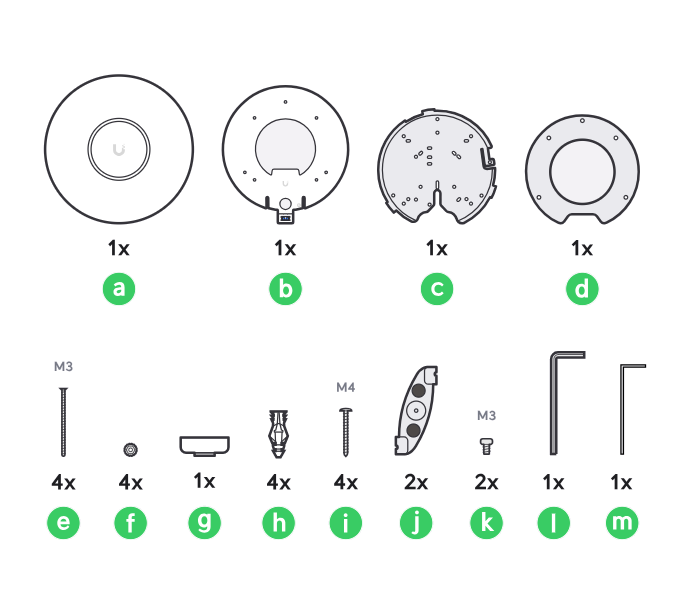 1x
a

1x
b

1x
c

1x
d

M3
4x
e

4x
f

1x
g

4x
h

M4
4x
i

2x
j

M3
2x
k

1x
l

1x
m