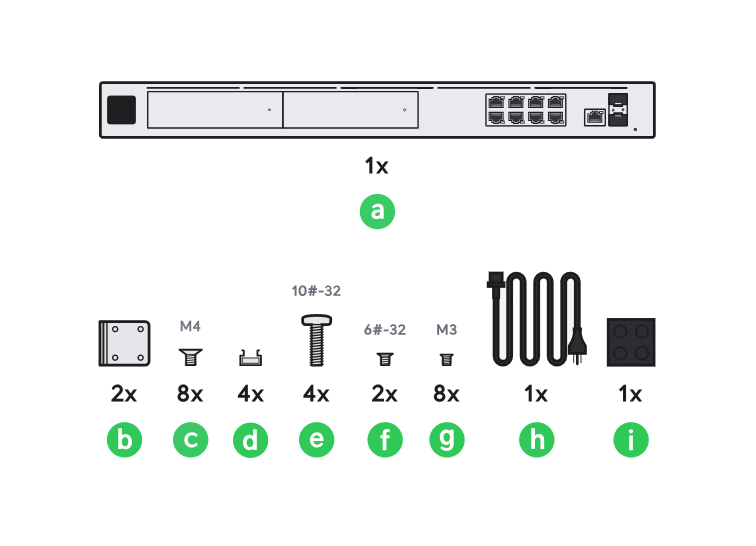 1x

a

M4

10#-32

6#-32

M3

2x

8x

4x

4x

2x

8x

1x

1x

b

c

d

e

f

g

h

i