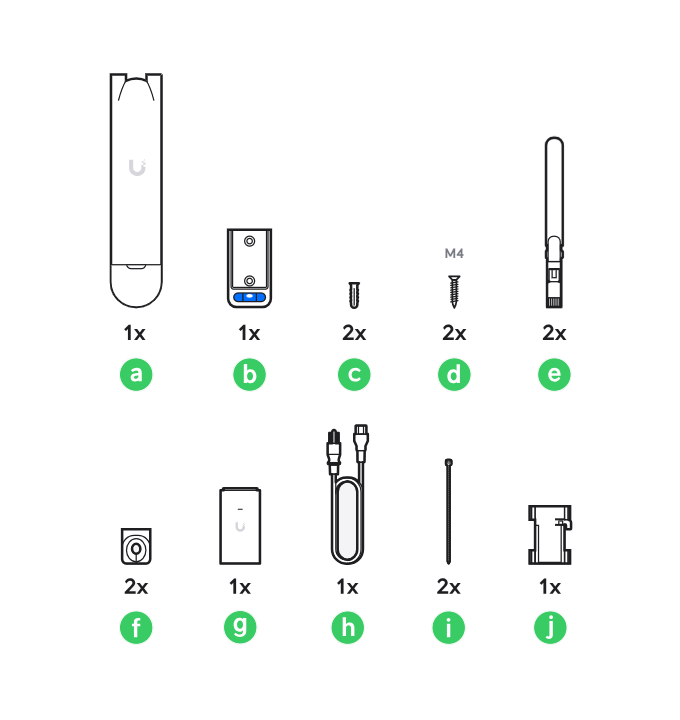 1x
a

1x
b

2x
c

M4
2x
d

2x
e

2x
f

1x
g

1x
h

2x
i

1x
j