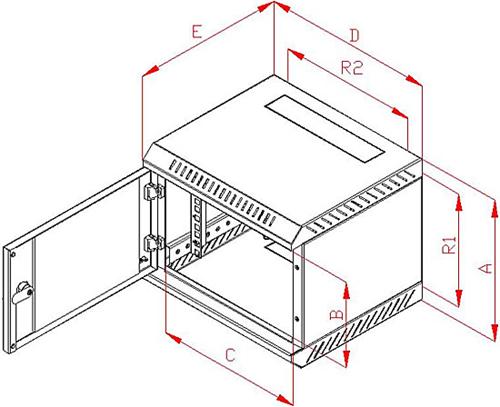 E
D
R2
R1
A
B
C